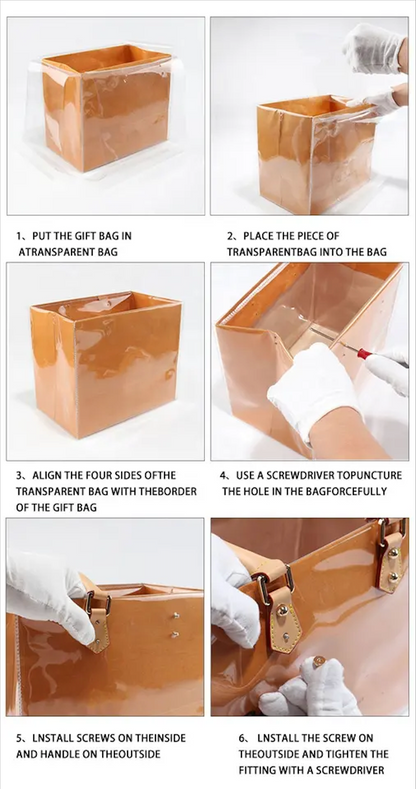 1、PUT THE GIFT BAG IN ATRANSPARENT BAG

2、PLACE THE PIECE OF TRANSPARENTBAG INTO THE BAG

3、ALIGN THE FOUR SIDES OFTHE TRANSPARENT BAG WITH THEBORDER OF THE GIFT BAG

4、USE A SCREWDRIVER TOPUNCTURE THE HOLE IN THE BAGFORCEFULLY

5、LNSTALL SCREWS ON THEINSIDE AND HANDLE ON THEOUTSIDE

6、LNSTALL THE SCREW ON THEOUTSIDE AND TIGHTEN THE FITTING WITH A SCREWDRIVER